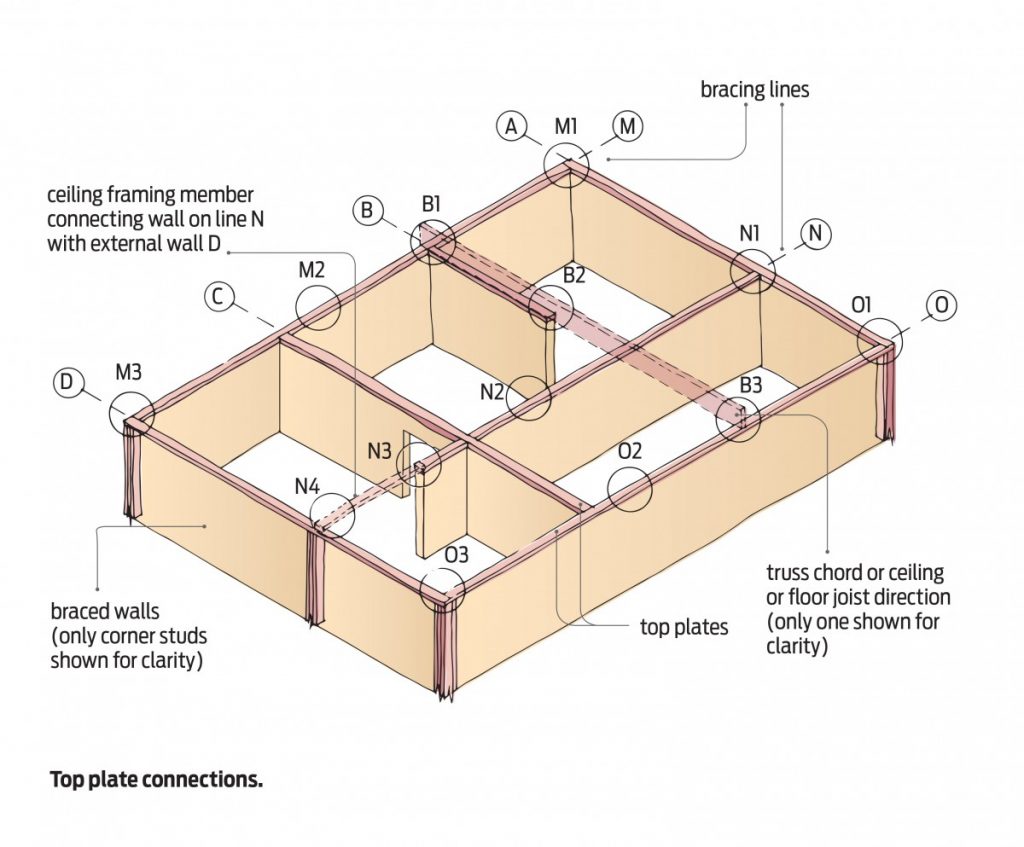 bracing lines

A

M1

M

ceiling framing member connecting wall on line N with external wall D

B

B1

N1

N

M2

B2

C

O1

O

D

M3

N2

B3

N3

O2

N4

O3

braced walls (only corner studs shown for clarity)

top plates

truss chord or ceiling or floor joist direction (only one shown for clarity)

Top plate connections.