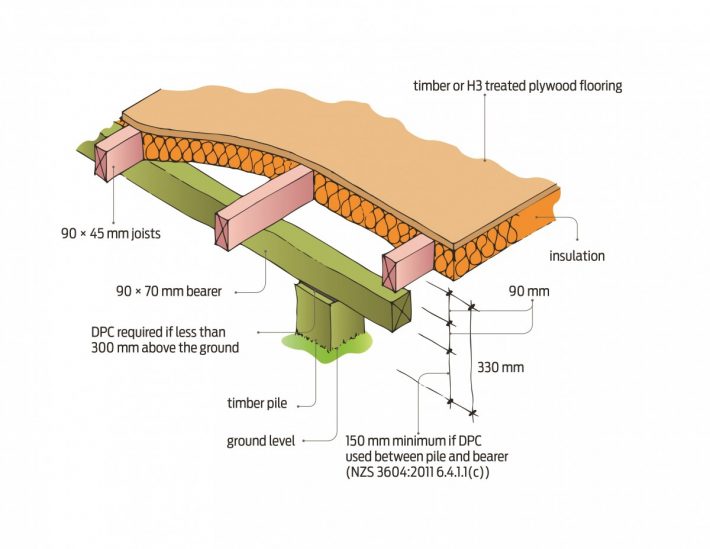 timber or H3 treated plywood flooring

90 × 45 mm joists

insulation

90 × 70 mm bearer

90 mm

DPC required if less than 300 mm above the ground

330 mm

timber pile

ground level

150 mm minimum if DPC used between pile and bearer (NZS 3604:2011 6.4.1.1(c))